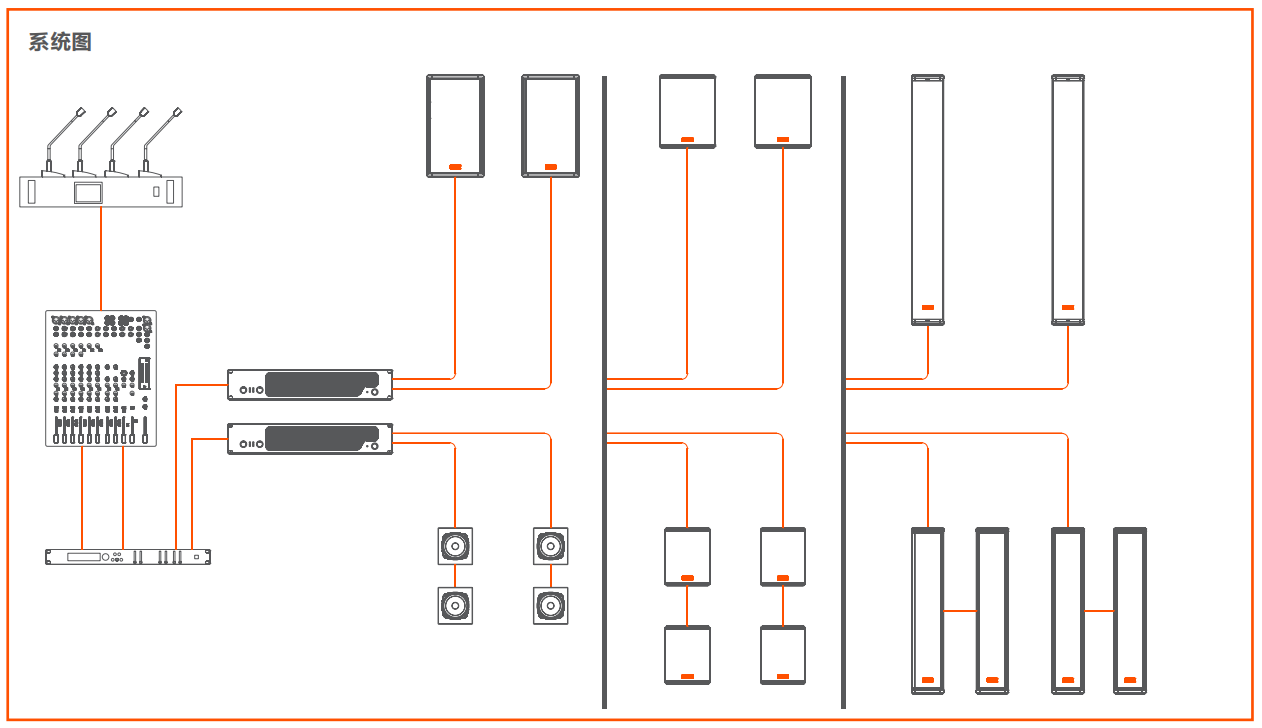 系统图