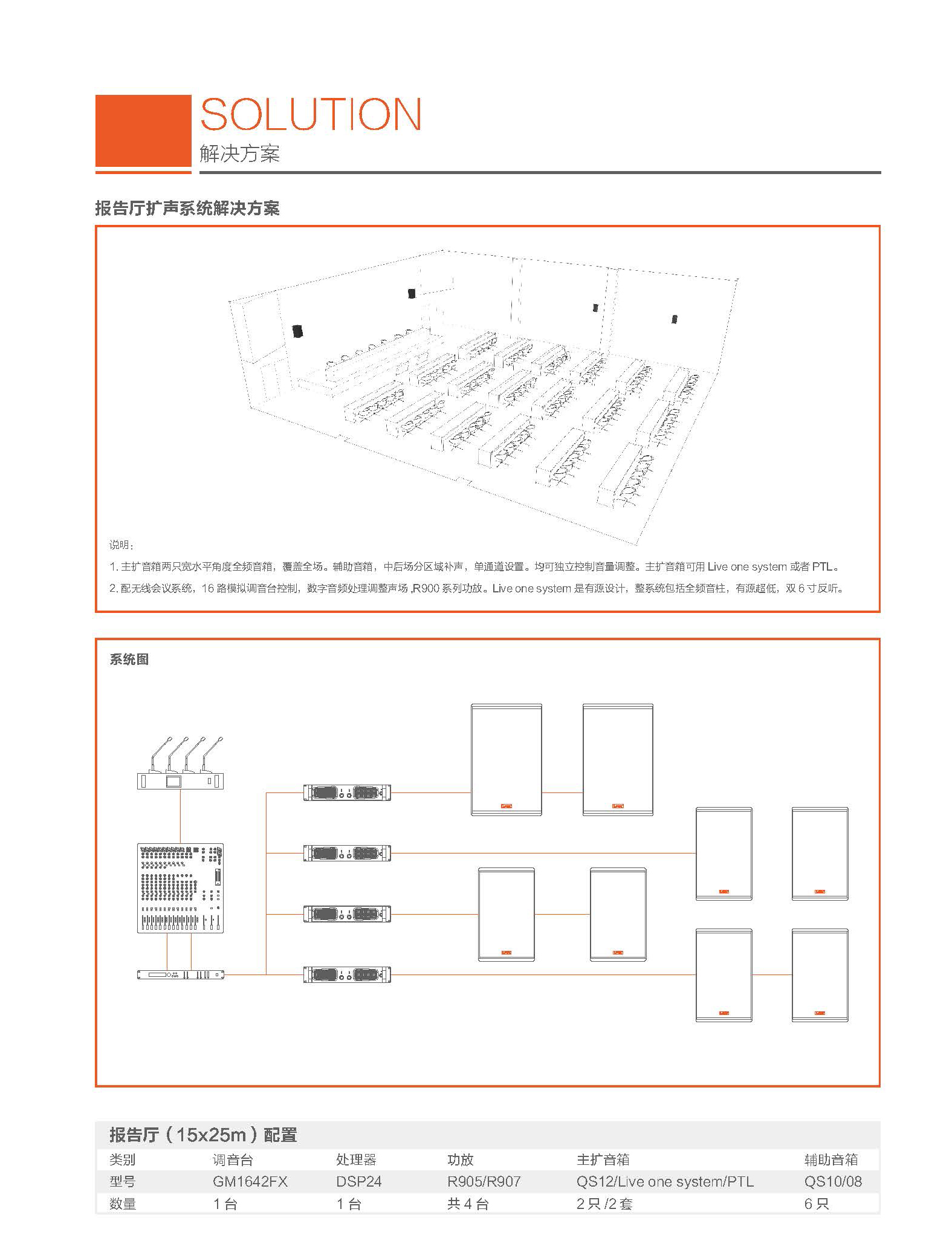 SOLUTION
解决方案

报告厅扩声系统解决方案

说明：
1. 主扩音箱两只宽水平角度全频音箱，覆盖全场。辅助音箱，中后场分区域补声，单通道设置。均可独立控制音量调整。主扩音箱可用 Live one system 或者 PTL。
2. 配无线会议系统，16 路模拟调音台控制，数字音频处理调整声场 ,R900 系列功放。Live one system 是有源设计，整系统包括全频音柱，有源超低，双 6 寸反听。

系统图

报告厅（15x25m）配置

| 类别 | 调音台 | 处理器 | 功放 | 主扩音箱 | 辅助音箱 |
|---|---|---|---|---|---|
| 型号 | GM1642FX | DSP24 | R905/R907 | QS12/Live one system/PTL | QS10/08 |
| 数量 | 1 台 | 1 台 | 共 4 台 | 2 只 /2 套 | 6 只 |